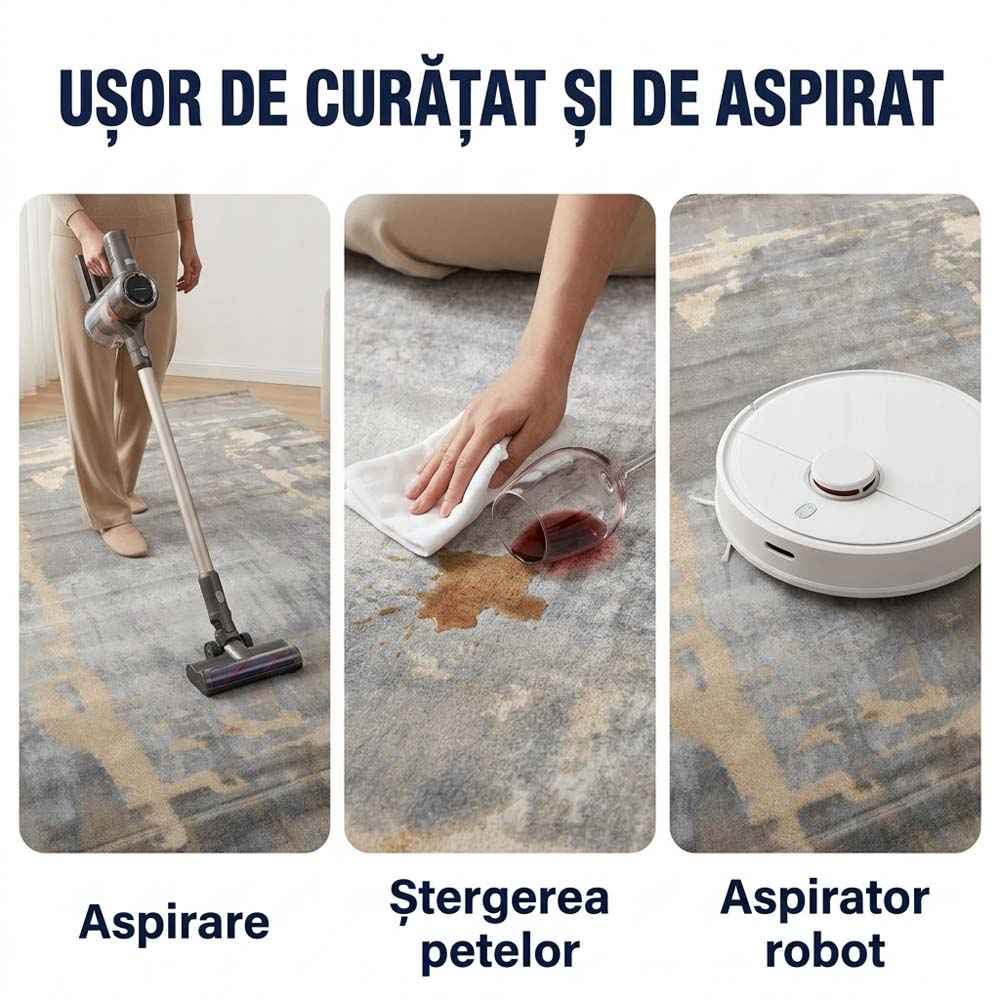 UȘOR DE CURĂȚAT ȘI DE ASPIRAT

Aspirare

Ștergerea petelor

Aspirator robot