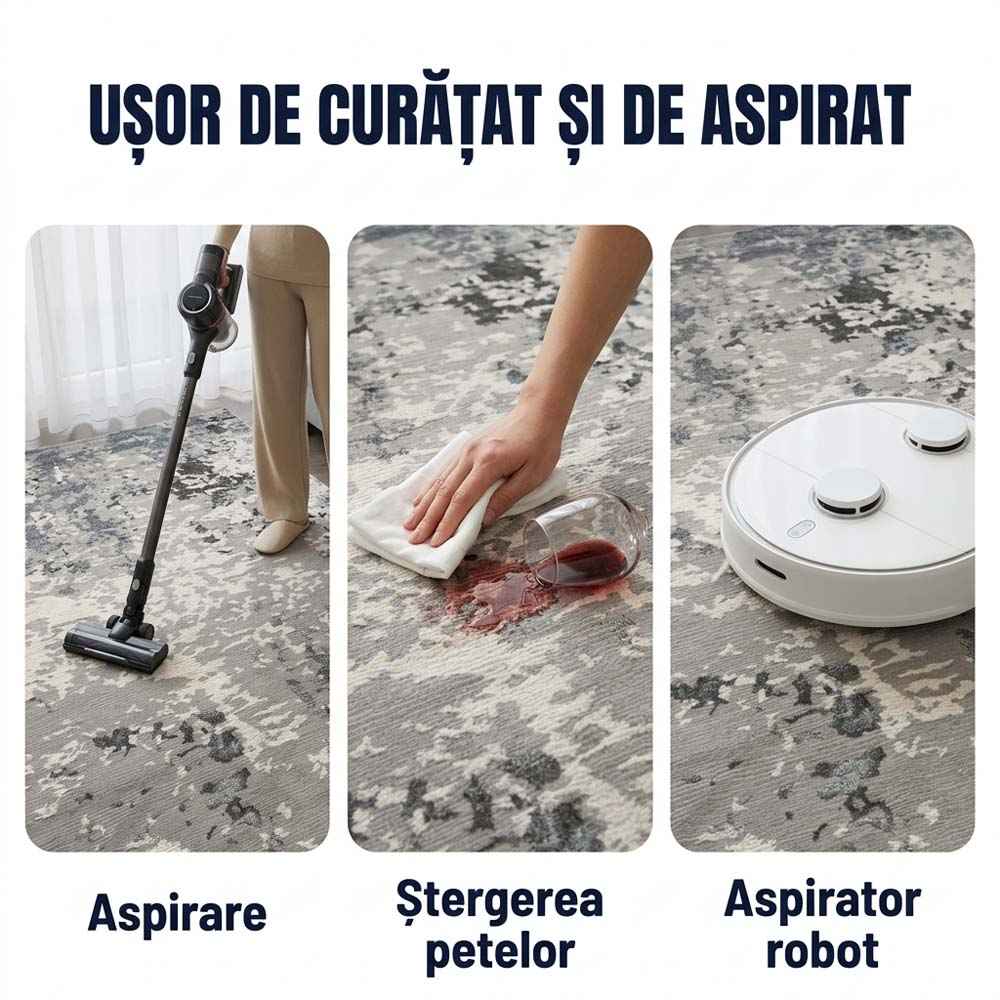 UȘOR DE CURĂȚAT ȘI DE ASPIRAT

Aspirare

Ștergerea petelor

Aspirator robot