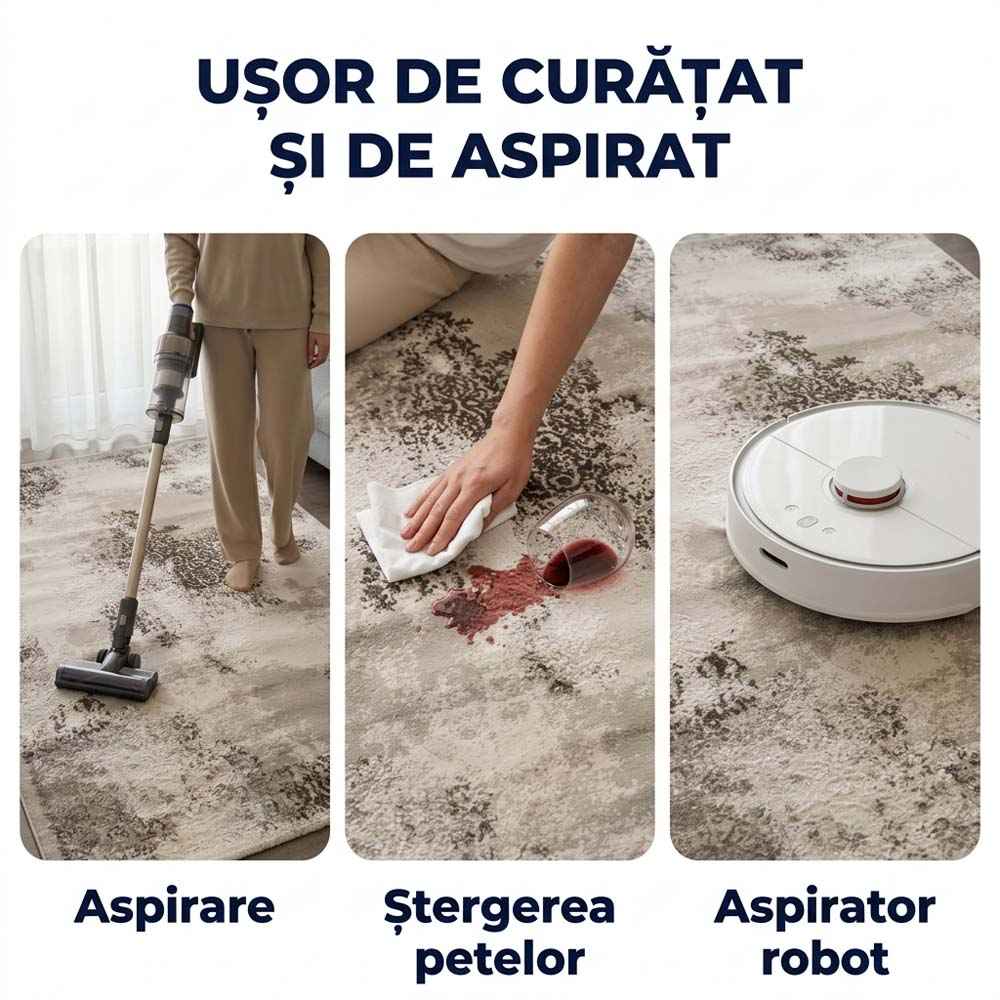 UȘOR DE CURĂȚAT
ȘI DE ASPIRAT

Aspirare

Ștergerea petelor

Aspirator robot